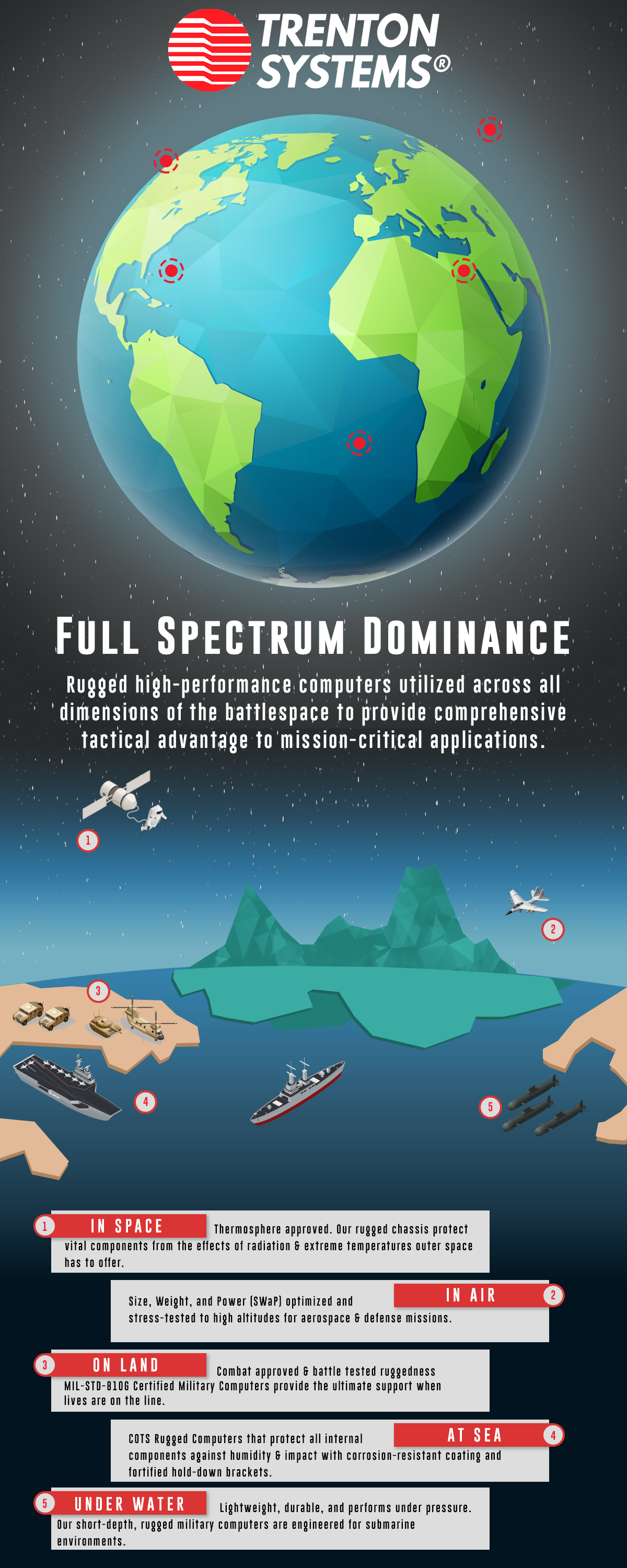 TRENTON SYSTEMS®

FULL SPECTRUM DOMINANCE

Rugged high-performance computers utilized across all dimensions of the battlespace to provide comprehensive tactical advantage to mission-critical applications.

1

2

3

4

5

1 IN SPACE Thermosphere approved. Our rugged chassis protect vital components from the effects of radiation & extreme temperatures outer space has to offer.

IN AIR 2 Size, Weight, and Power (SWaP) optimized and stress-tested to high altitudes for aerospace & defense missions.

3 ON LAND Combat approved & battle tested ruggedness MIL-STD-810G Certified Military Computers provide the ultimate support when lives are on the line.

AT SEA 4 COTS Rugged Computers that protect all internal components against humidity & impact with corrosion-resistant coating and fortified hold-down brackets.

5 UNDER WATER Lightweight, durable, and performs under pressure. Our short-depth, rugged military computers are engineered for submarine environments.